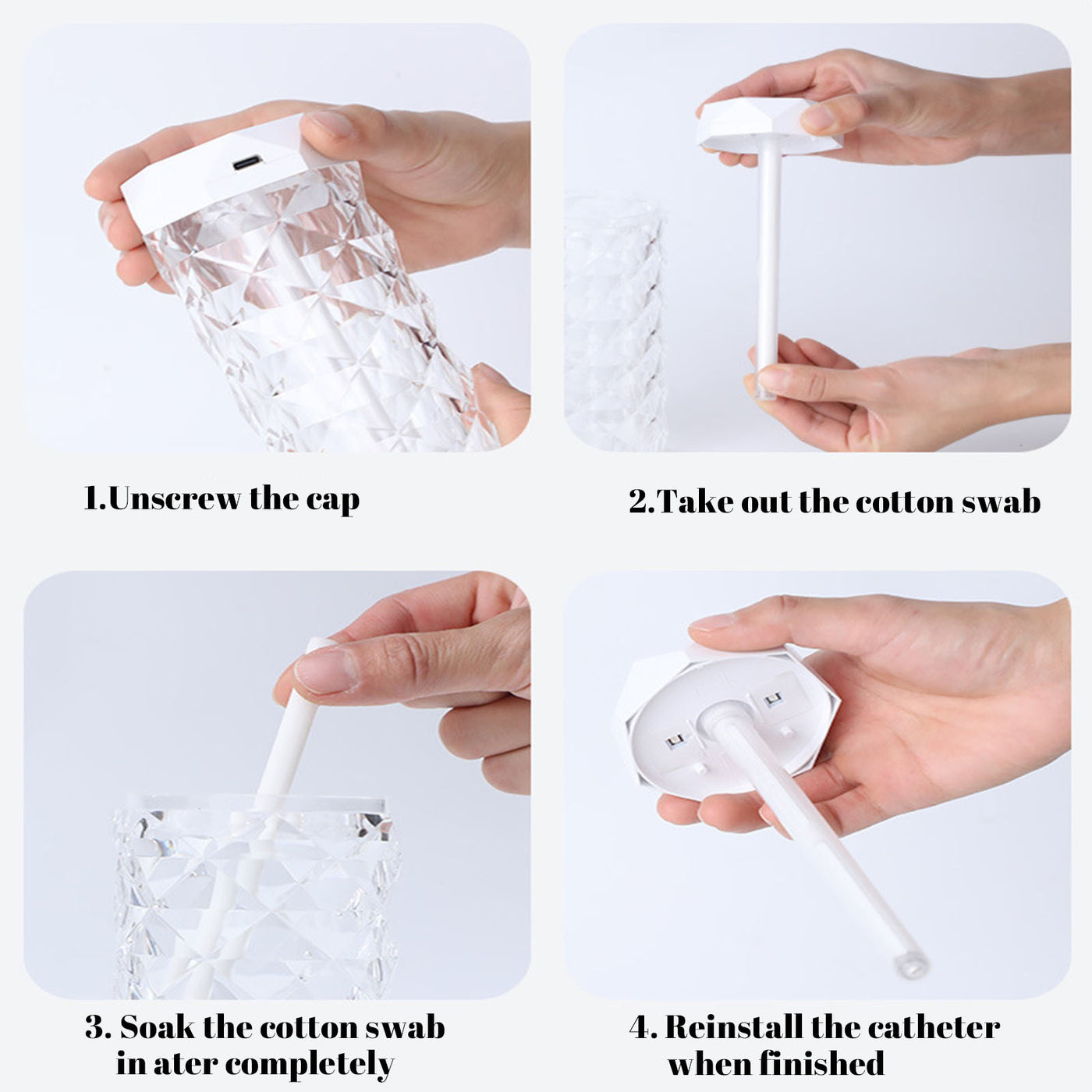 1.Unscrew the cap

2.Take out the cotton swab

3. Soak the cotton swab in ater completely

4. Reinstall the catheter when finished