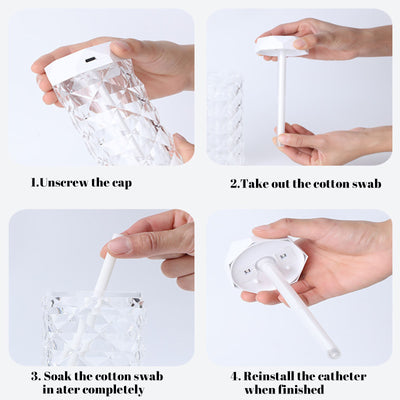 1.Unscrew the cap

2.Take out the cotton swab

3. Soak the cotton swab in ater completely

4. Reinstall the catheter when finished